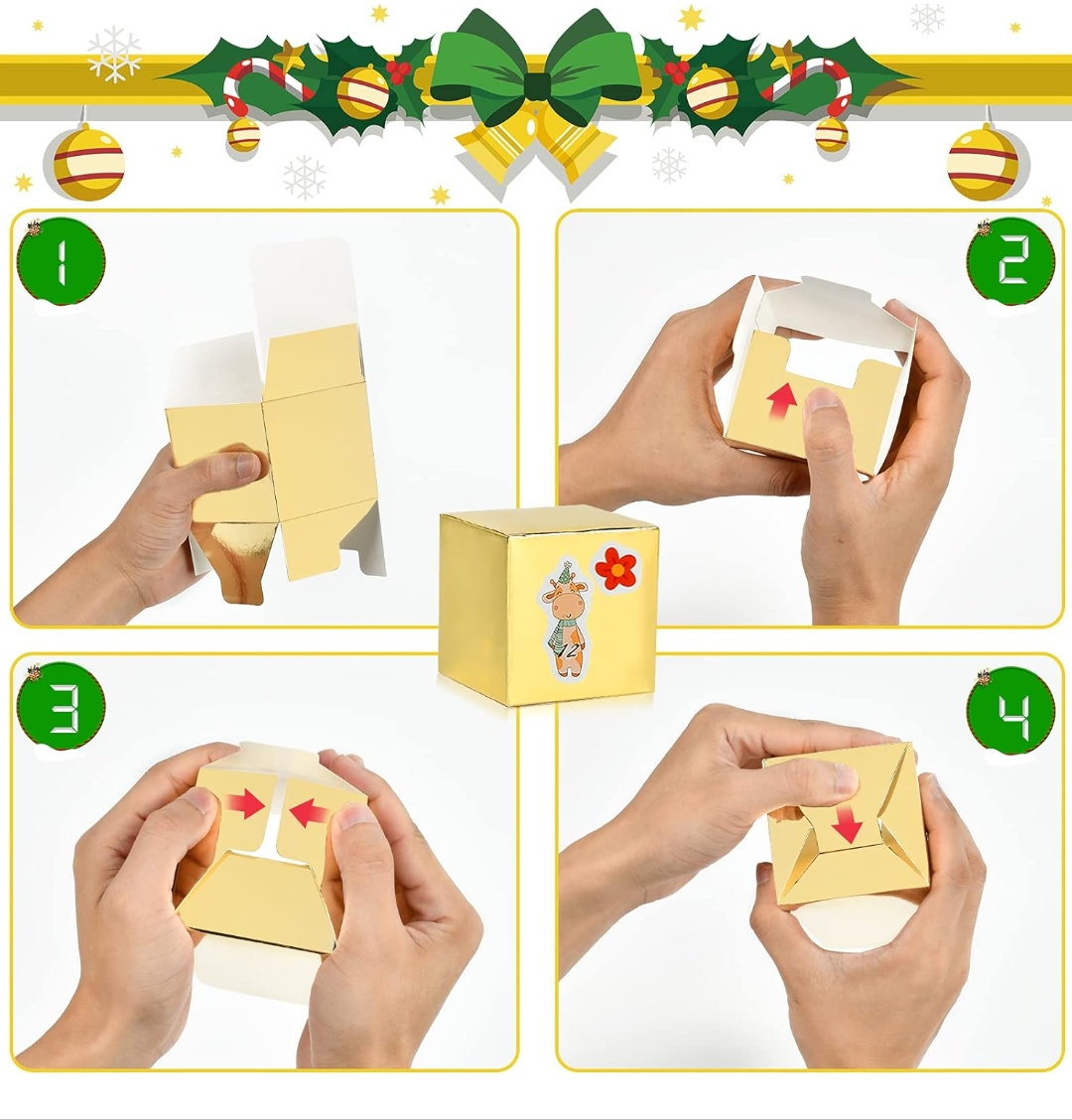 1

2

12

3

4